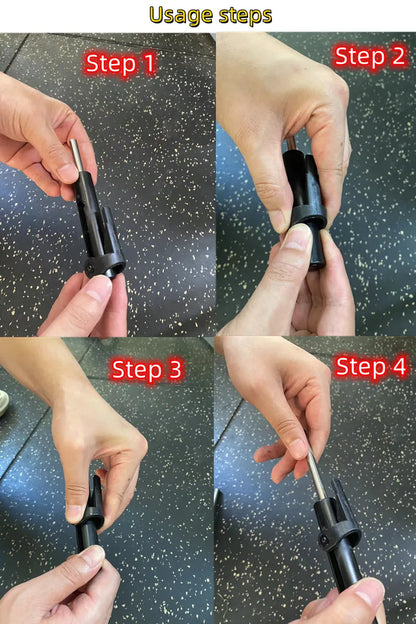 Usage steps

Step 1

Step 2

Step 3

Step 4